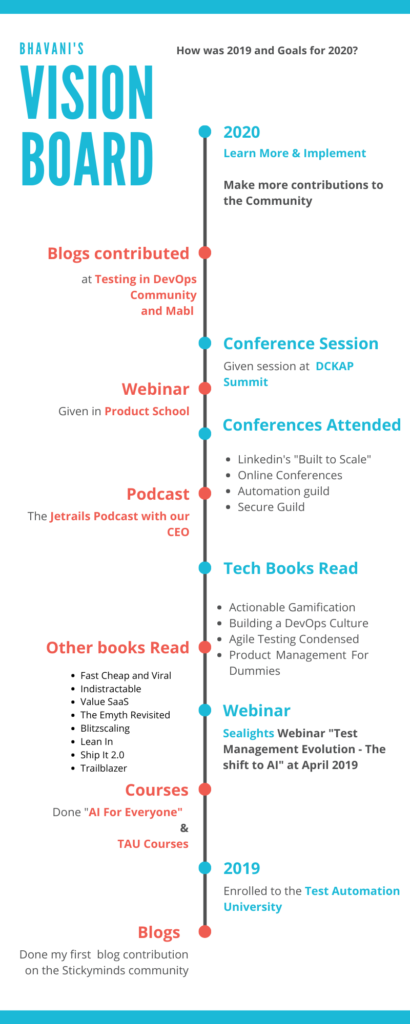 BHAVANI'S

VISION BOARD

How was 2019 and Goals for 2020?

2020

Learn More & Implement

Make more contributions to the Community

Blogs contributed

at Testing in DevOps Community and Mabl

Conference Session

Given session at DCKAP Summit

Webinar

Given in Product School

Conferences Attended

- Linkedin's "Built to Scale"
- Online Conferences
- Automation guild
- Secure Guild

Podcast

The Jetrails Podcast with our CEO

Tech Books Read

- Actionable Gamification
- Building a DevOps Culture
- Agile Testing Condensed
- Product Management For Dummies

Other books Read

- Fast Cheap and Viral
- Indistractable
- Value SaaS
- The Emyth Revisited
- Blitzscaling
- Lean In
- Ship It 2.0
- Trailblazer

Webinar

Sealights Webinar "Test Management Evolution - The shift to AI" at April 2019

Courses

Done "AI For Everyone" & TAU Courses

2019

Enrolled to the Test Automation University

Blogs

Done my first blog contribution on the Stickyminds community